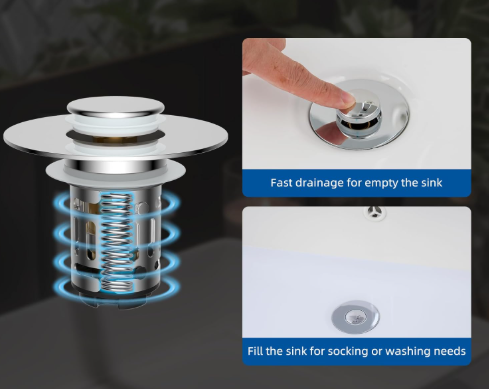 Fast drainage for empty the sink

Fill the sink for socking or washing needs